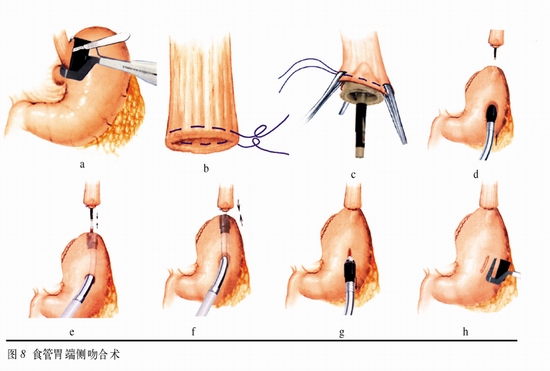 a

b

c

d

e

f

g

h

图 8 食管胃端侧吻合术